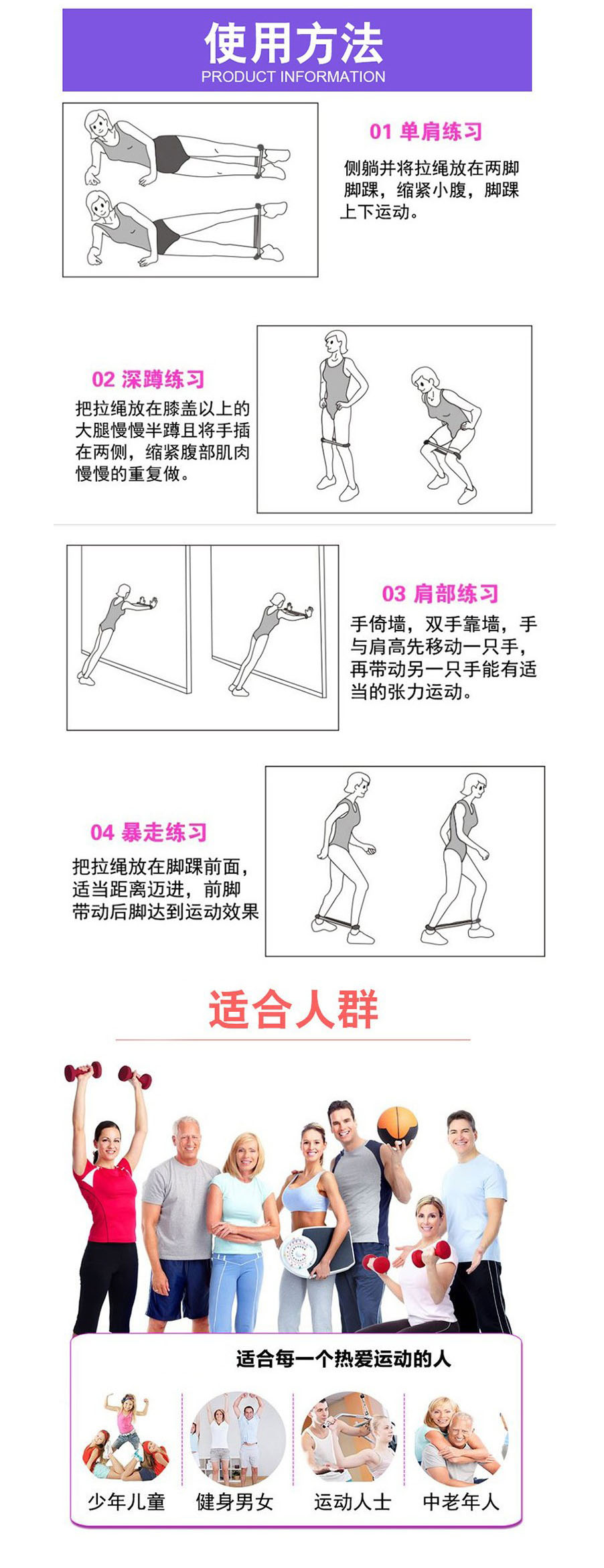 使用方法
PRODUCT INFORMATION

01 单肩练习

侧躺并将拉绳放在两脚脚踝，缩紧小腹，脚踝上下运动。

02 深蹲练习

把拉绳放在膝盖以上的大腿慢慢半蹲且将手插在两侧，缩紧腹部肌肉慢慢的重复做。

03 肩部练习

手倚墙，双手靠墙，手与肩高先移动一只手，再带动另一只手能有适当的张力运动。

04 暴走练习

把拉绳放在脚踝前面，适当距离迈进，前脚带动后脚达到运动效果

适合人群

适合每一个热爱运动的人

少年儿童

健身男女

运动人士

中老年人